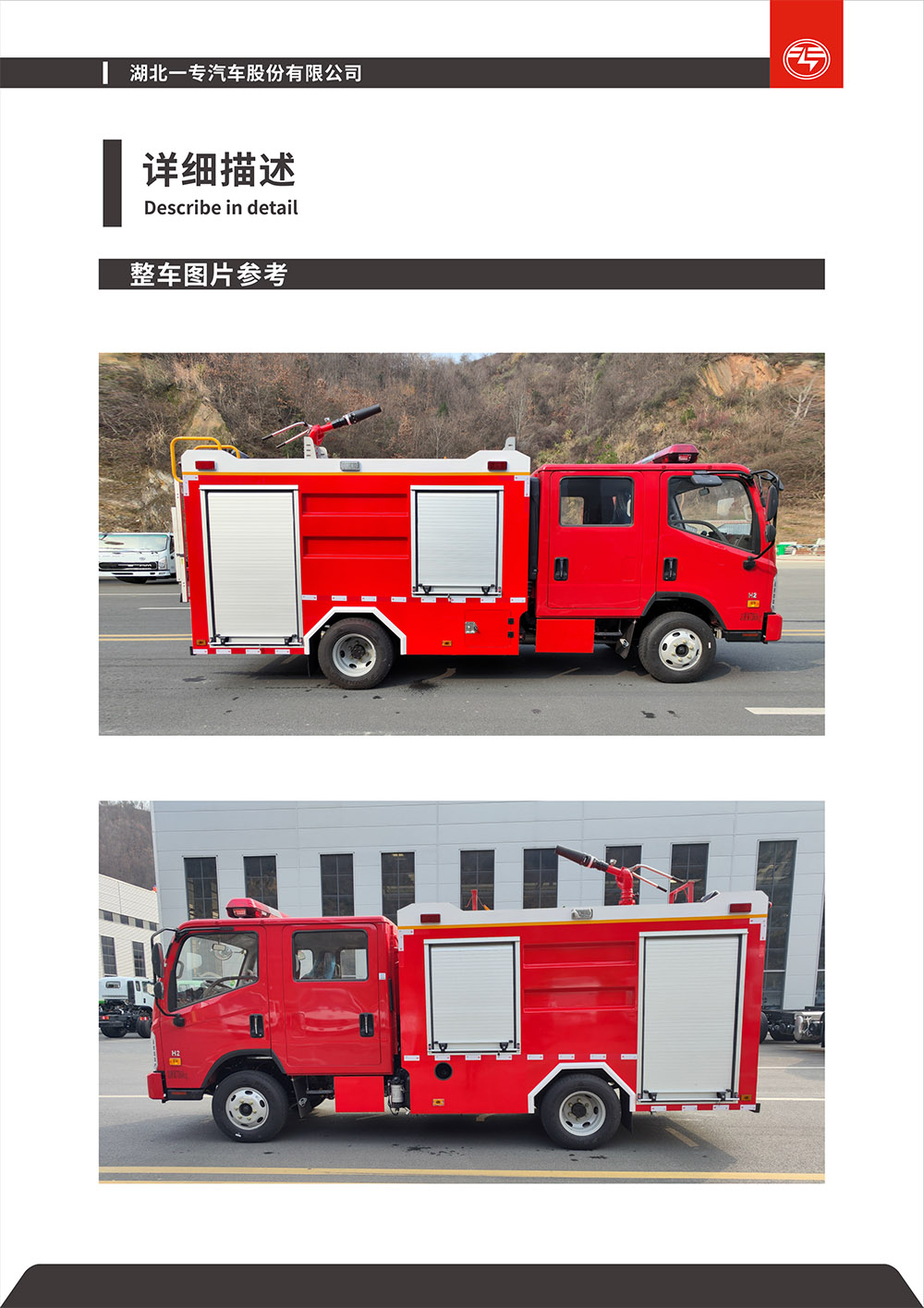 湖北一专汽车股份有限公司

详细描述
Describe in detail

整车图片参考

H2

H2